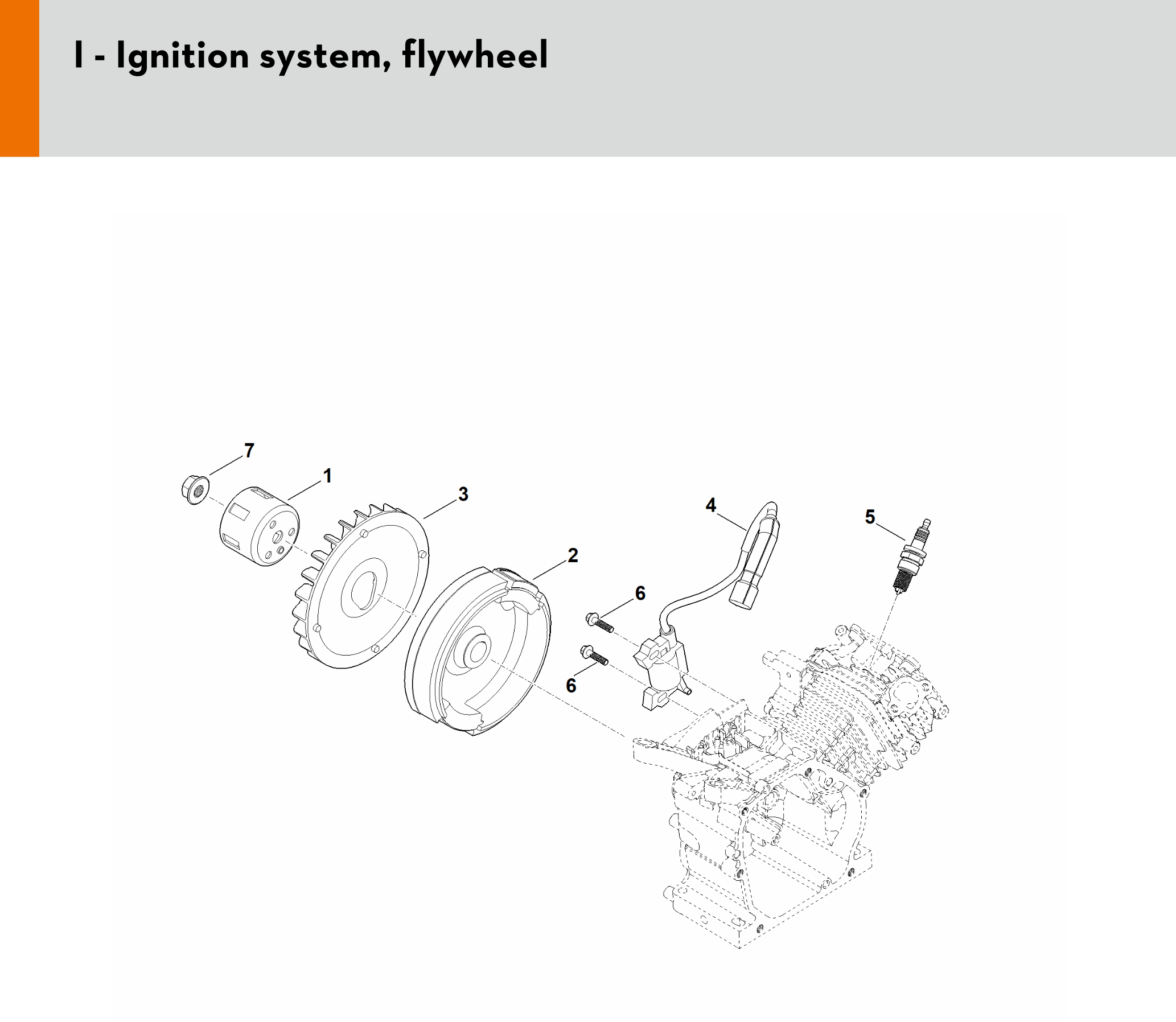 I - Ignition system, flywheel

7
1
3
4
5
2
6
6